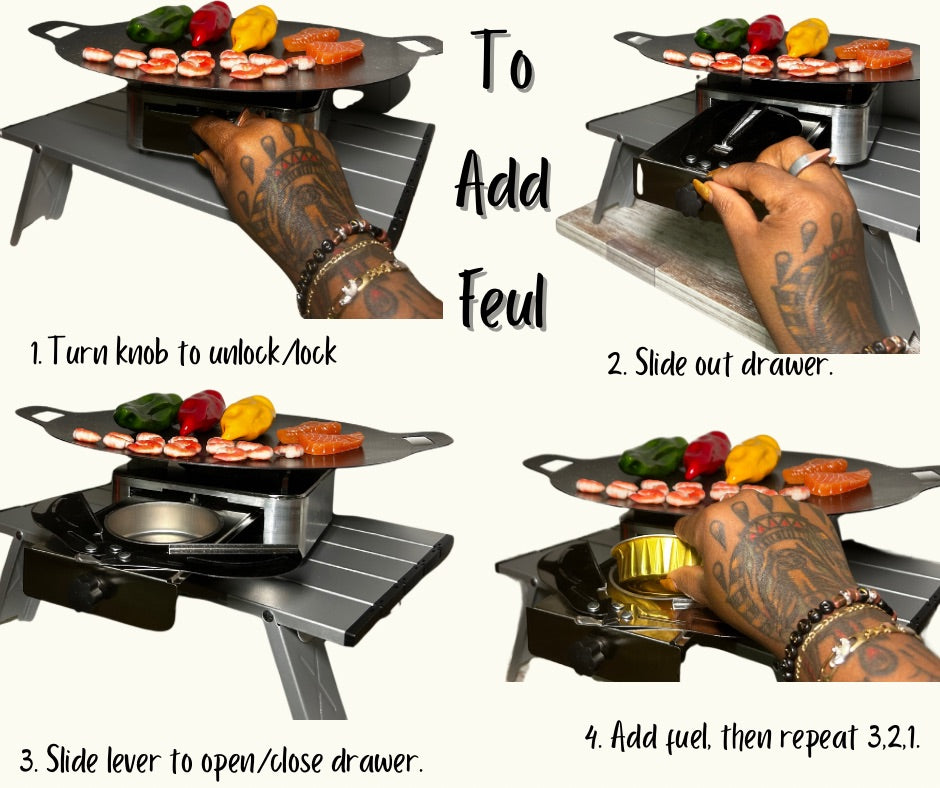 To Add Feul

1. Turn knob to unlock/lock

2. Slide out drawer.

3. Slide lever to open/close drawer.

4. Add fuel, then repeat 3,2,1.